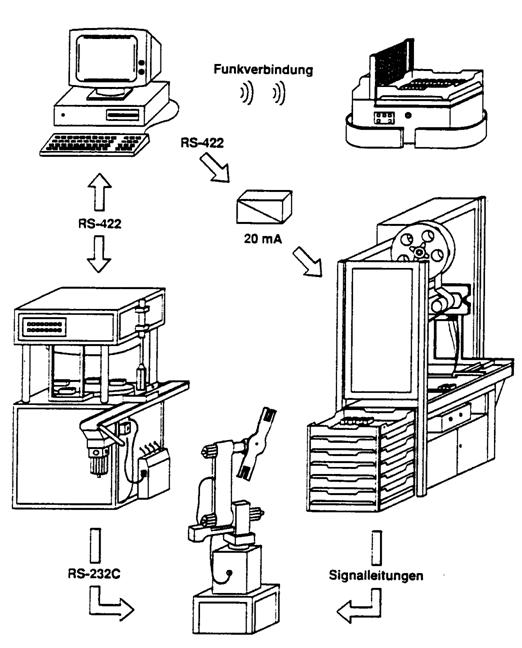 Funkverbindung

RS-422

RS-422

20 mA

RS-232C

Signalleitungen